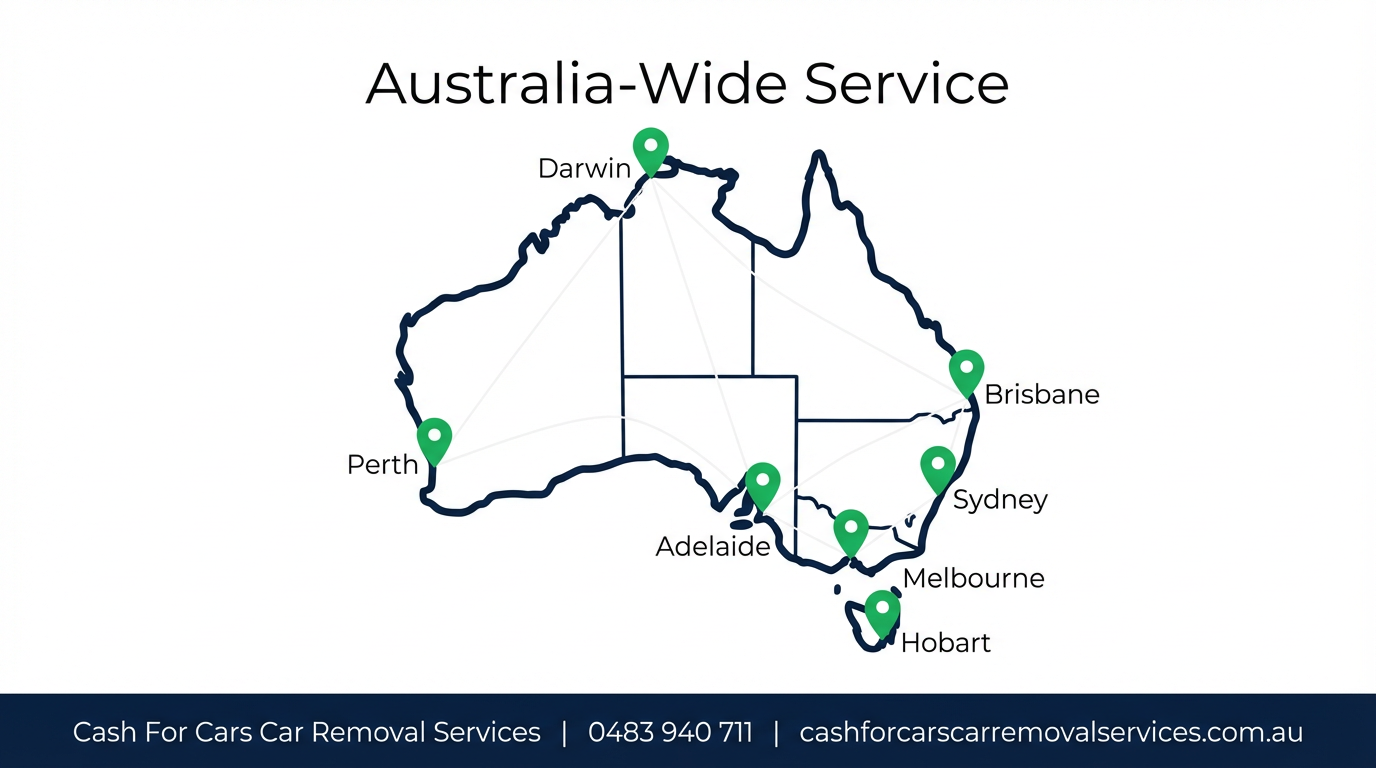 Australia-Wide Service

Darwin

Brisbane

Perth

Sydney

Adelaide

Melbourne

Hobart

Cash For Cars Car Removal Services | 0483 940 711 | cashforcarscarremovalservices.com.au